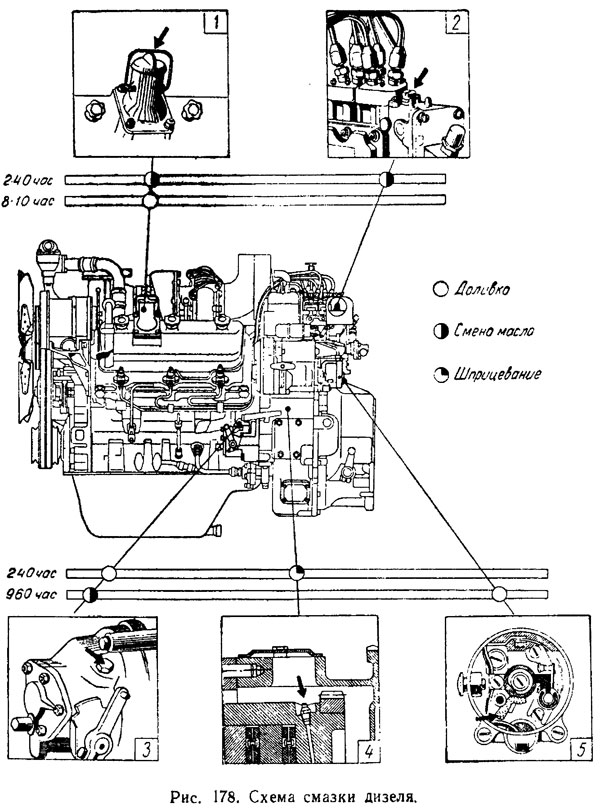 1

2

240 час
8-10 час

Доливка

Смена масла

Шприцевание

240 час
960 час

3

4

5

Рис. 178. Схема смазки дизеля.