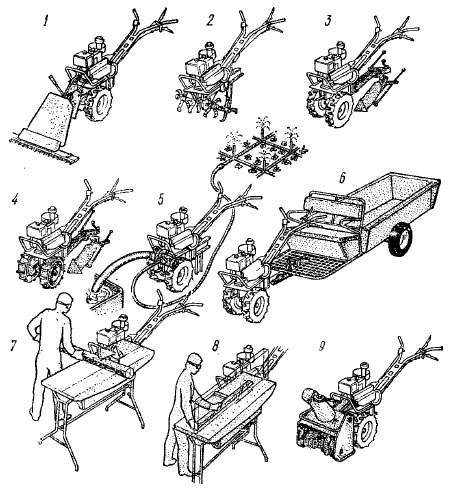 1
2
3
4
5
6
7
8
9